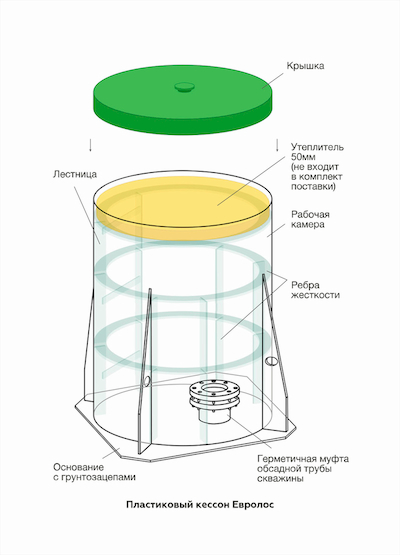 Крышка

Утеплитель 50мм (не входит в комплект поставки)

Лестница

Рабочая камера

Ребра жесткости

Основание с грунтозацепами

Герметичная муфта обсадной трубы скважины

Пластиковый кессон Евролос